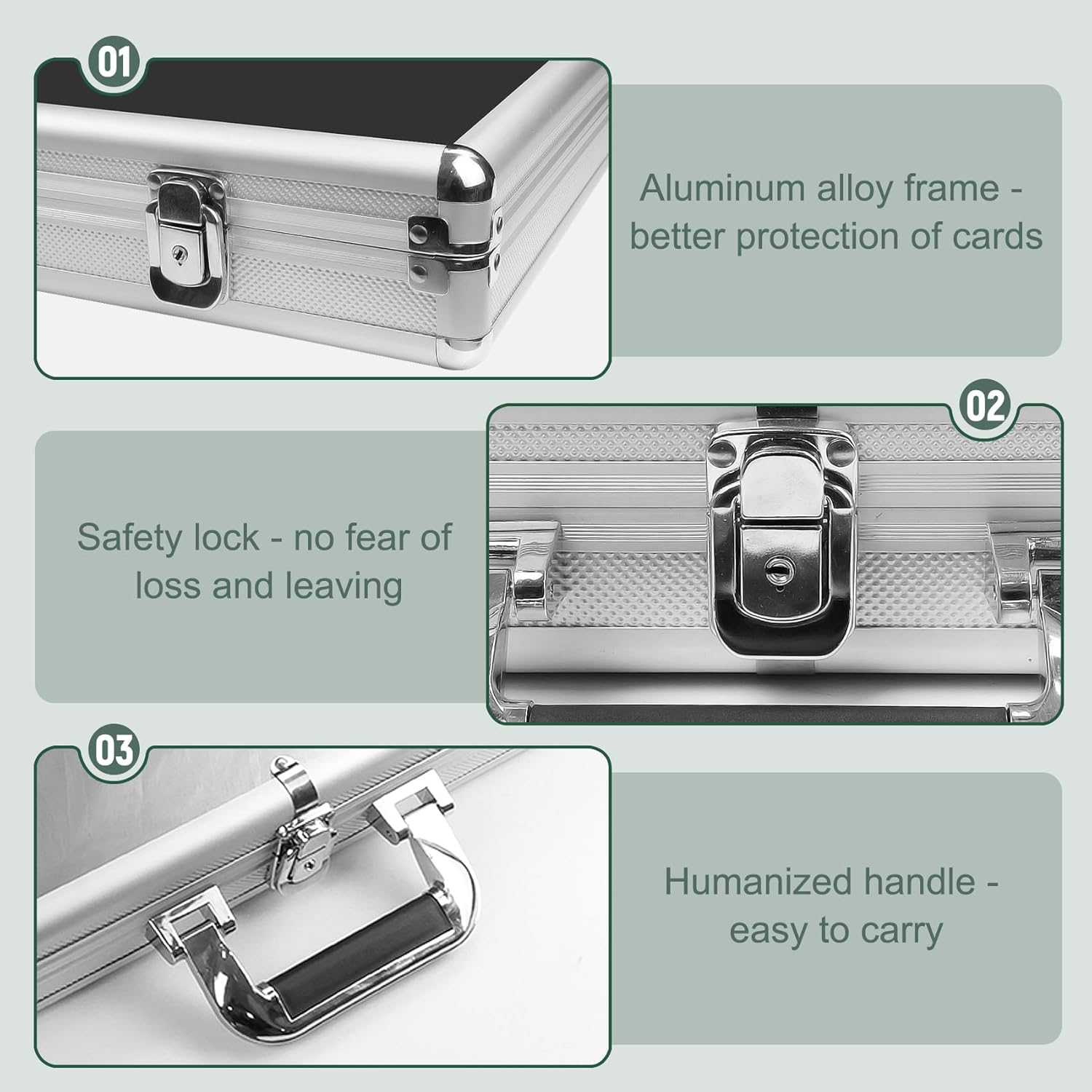 01

Aluminum alloy frame - better protection of cards

02

Safety lock - no fear of loss and leaving

03

Humanized handle - easy to carry