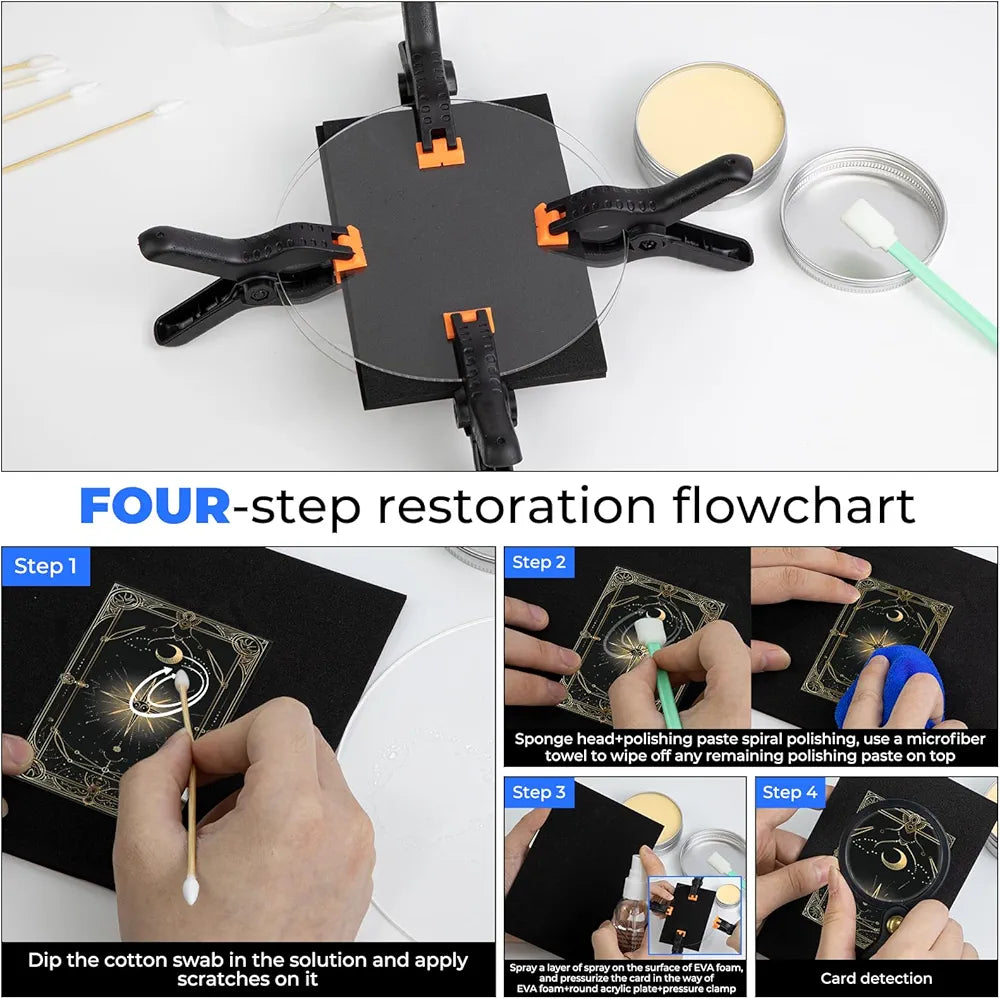 FOUR-step restoration flowchart

Step 1

Dip the cotton swab in the solution and apply scratches on it

Step 2

Sponge head+polishing paste spiral polishing, use a microfiber towel to wipe off any remaining polishing paste on top

Step 3

Spray a layer of spray on the surface of EVA foam, and pressurize the card in the way of EVA foam+round acrylic plate+pressure clamp

Step 4

Card detection